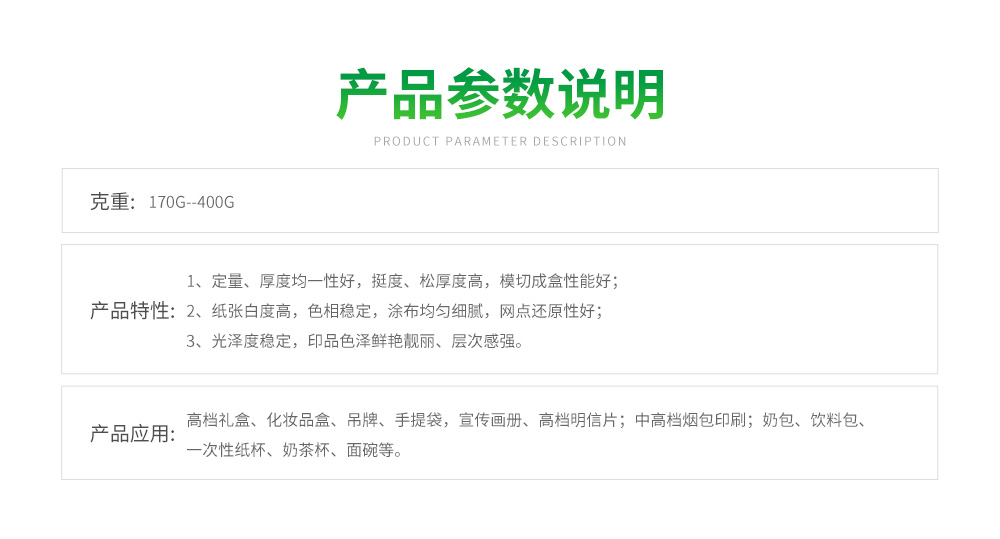 产品参数说明

PRODUCT PARAMETER DESCRIPTION

克重: 170G--400G

产品特性:

1、定量、厚度均一性好，挺度、松厚度高，模切成盒性能好；
2、纸张白度高，色相稳定，涂布均匀细腻，网点还原性好；
3、光泽度稳定，印品色泽鲜艳靓丽、层次感强。

产品应用:

高档礼盒、化妆品盒、吊牌、手提袋，宣传画册、高档明信片；中高档烟包印刷；奶包、饮料包、一次性纸杯、奶茶杯、面碗等。